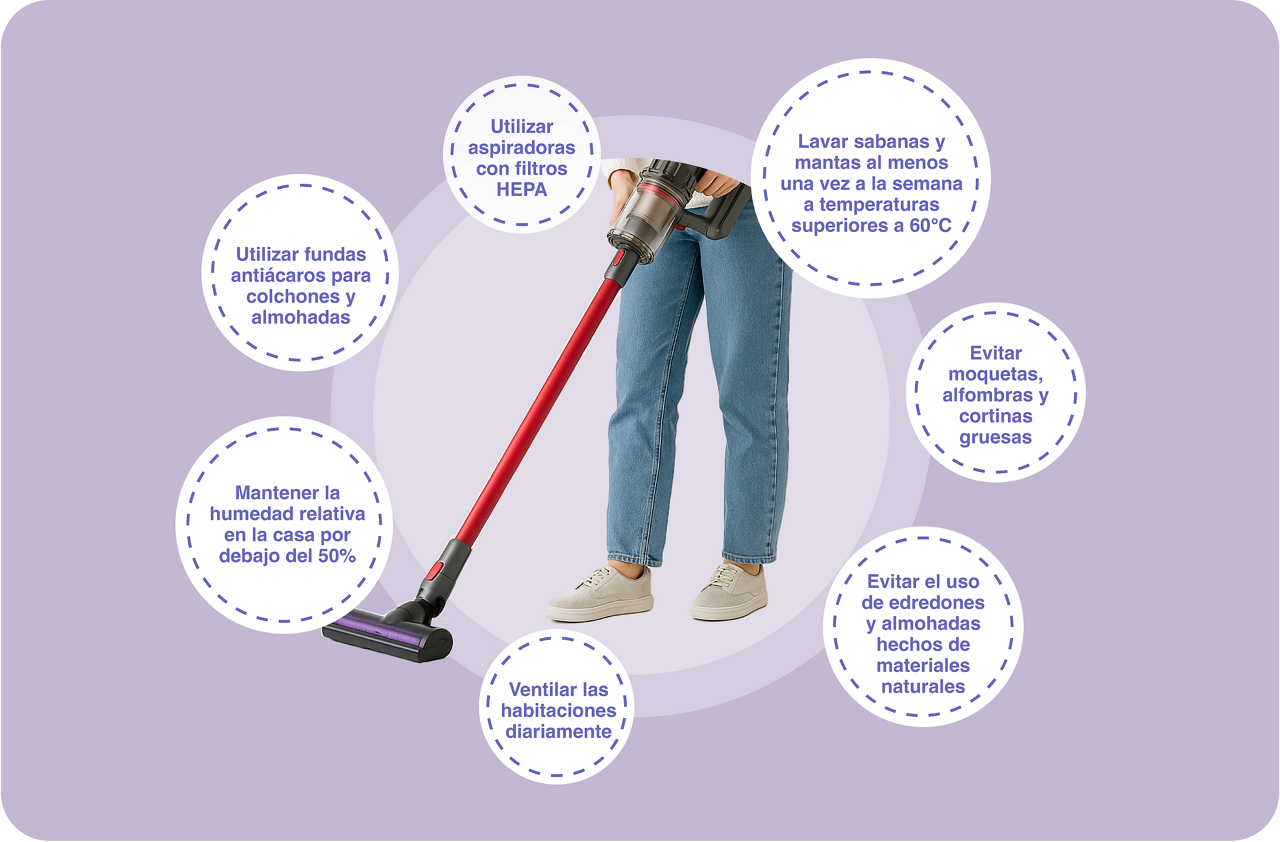 Utilizar aspiradoras con filtros HEPA

Lavar sabanas y mantas al menos una vez a la semana a temperaturas superiores a 60°C

Utilizar fundas antiácaros para colchones y almohadas

Evitar moquetas, alfombras y cortinas gruesas

Mantener la humedad relativa en la casa por debajo del 50%

Evitar el uso de edredones y almohadas hechos de materiales naturales

Ventilar las habitaciones diariamente